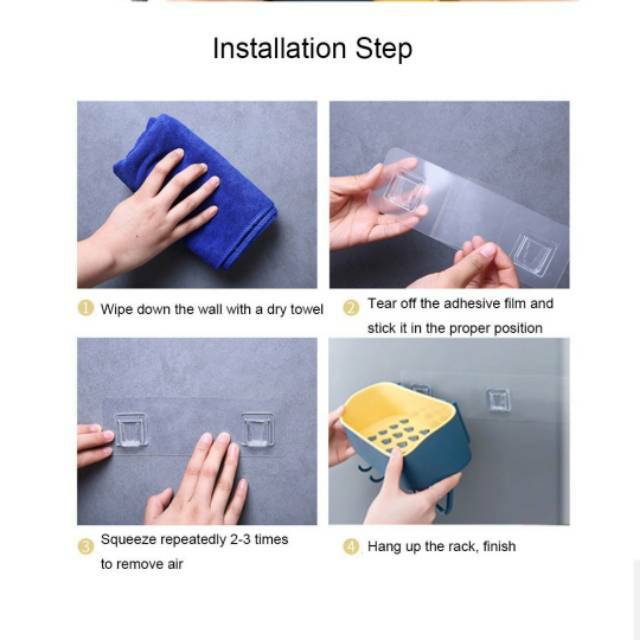 Installation Step

1 Wipe down the wall with a dry towel

2 Tear off the adhesive film and stick it in the proper position

3 Squeeze repeatedly 2-3 times to remove air

4 Hang up the rack, finish