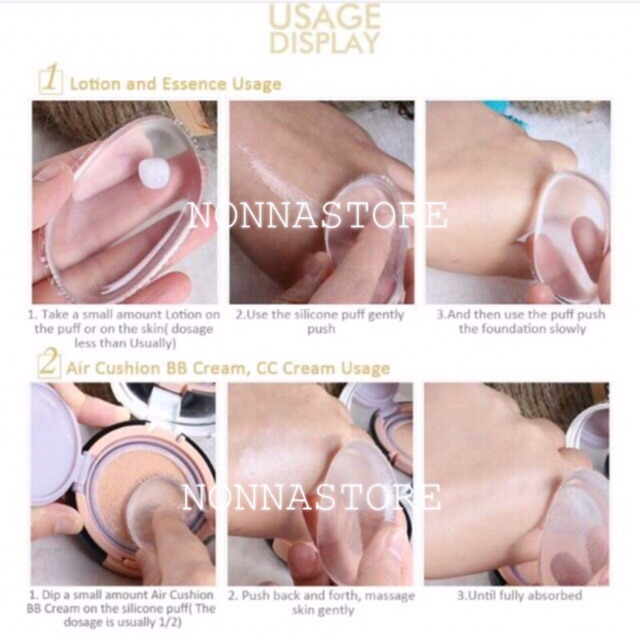 USAGE DISPLAY

1 Lotion and Essence Usage

NONNASTORE

1. Take a small amount Lotion on the puff or on the skin( dosage less than Usually)

2.Use the silicone puff gently push

3.And then use the puff push the foundation slowly

2 Air Cushion BB Cream, CC Cream Usage

NONNASTORE

1. Dip a small amount Air Cushion BB Cream on the silicone puff( The dosage is usually 1/2)

2. Push back and forth, massage skin gently

3.Until fully absorbed