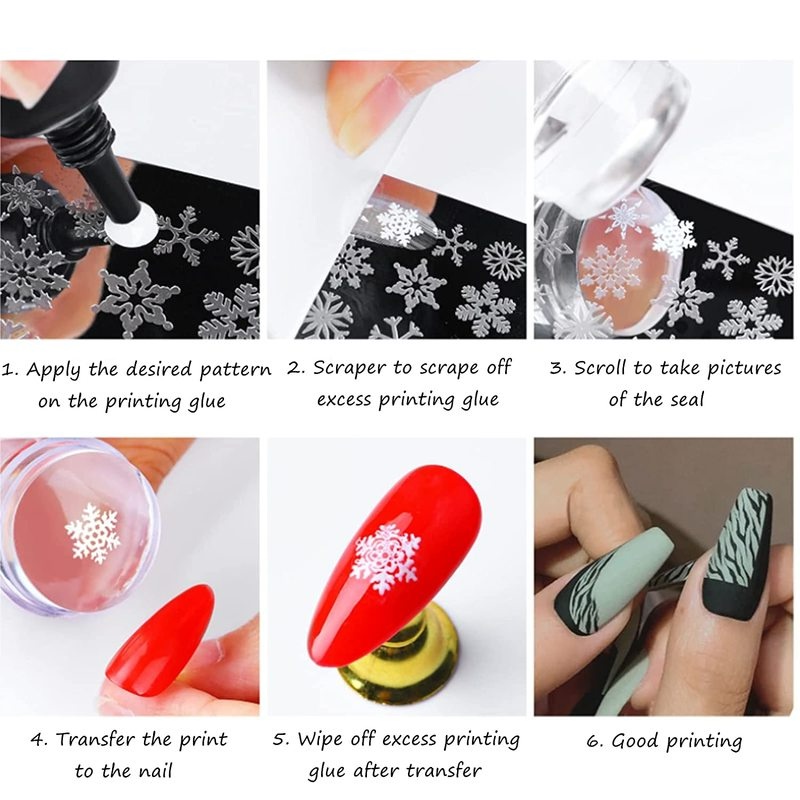 1. Apply the desired pattern on the printing glue

2. Scraper to scrape off excess printing glue

3. Scroll to take pictures of the seal

4. Transfer the print to the nail

5. Wipe off excess printing glue after transfer

6. Good printing