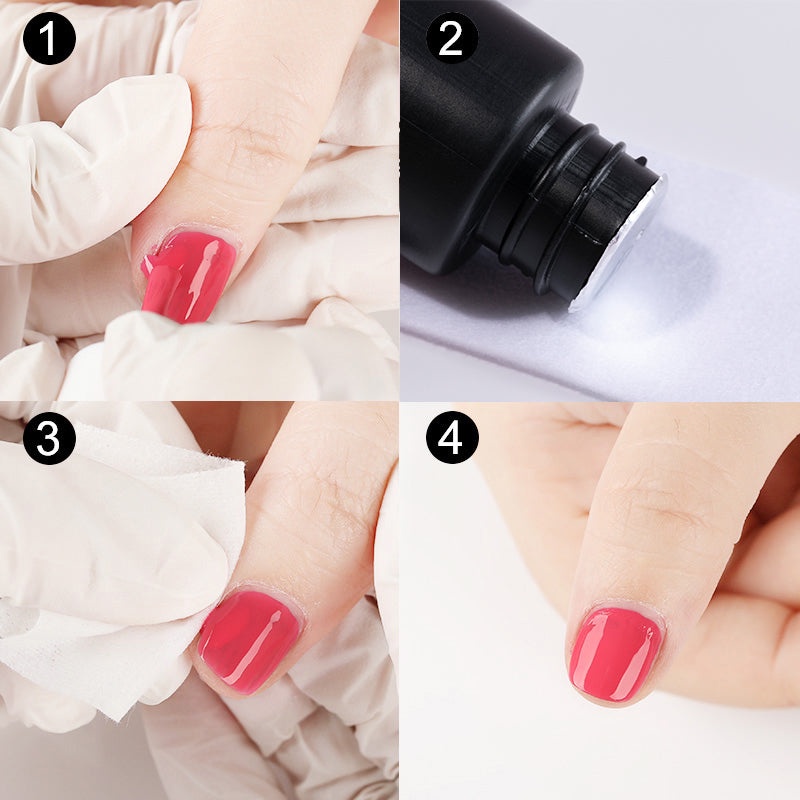 1

2

3

4