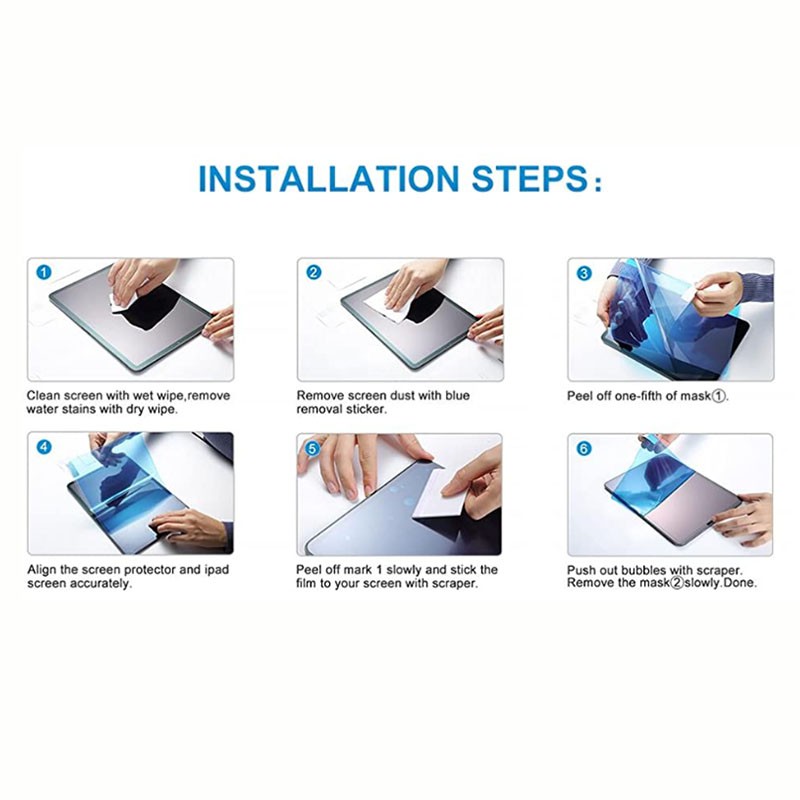 INSTALLATION STEPS:

1

Clean screen with wet wipe,remove water stains with dry wipe.

2

Remove screen dust with blue removal sticker.

3

Peel off one-fifth of mask①.

4

Align the screen protector and ipad screen accurately.

5

Peel off mark 1 slowly and stick the film to your screen with scraper.

6

Push out bubbles with scraper. Remove the mask②slowly.Done.