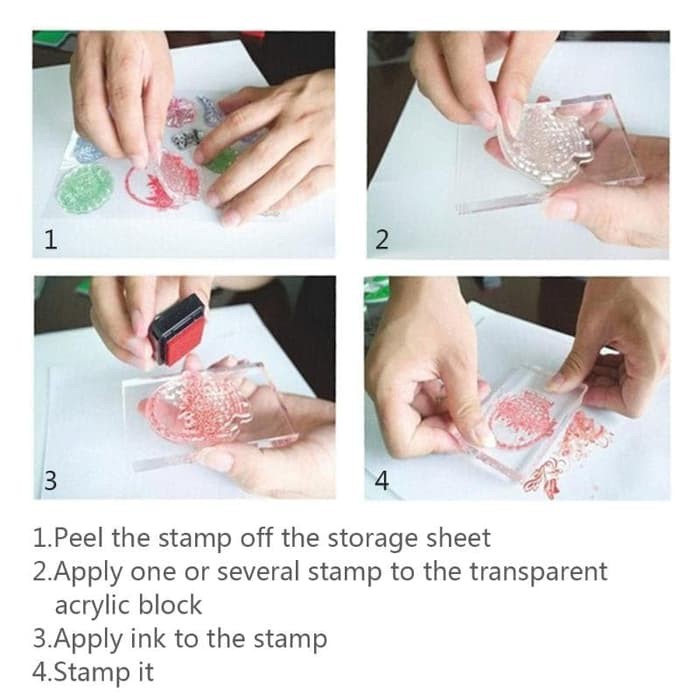 1

2

3

4

1.Peel the stamp off the storage sheet
2.Apply one or several stamp to the transparent acrylic block
3.Apply ink to the stamp
4.Stamp it