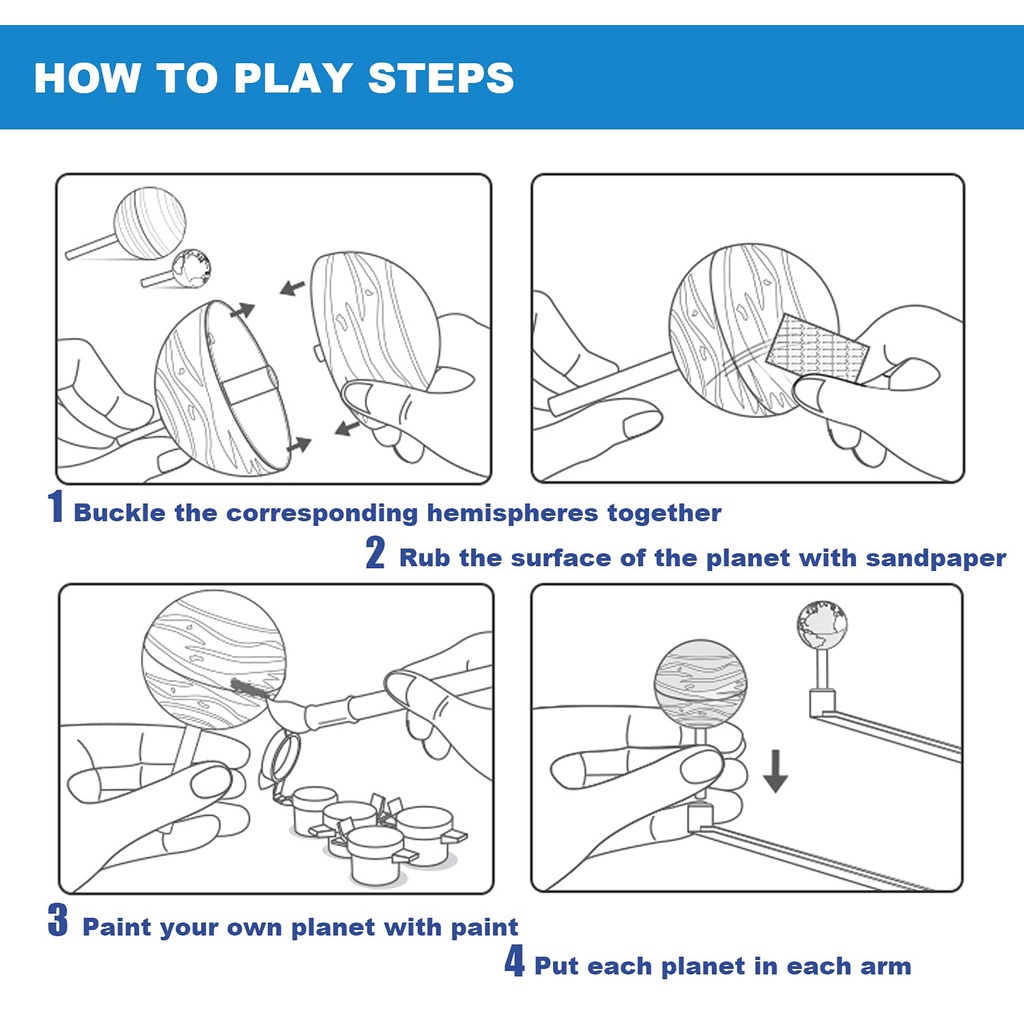 HOW TO PLAY STEPS

1 Buckle the corresponding hemispheres together

2 Rub the surface of the planet with sandpaper

3 Paint your own planet with paint

4 Put each planet in each arm