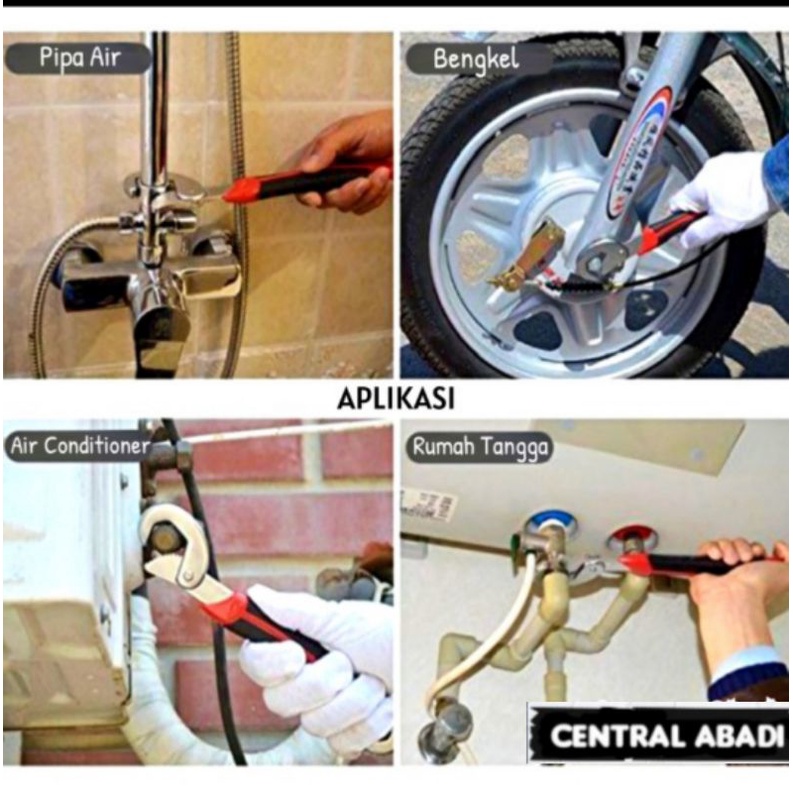 Pipa Air

Bengkel

APLIKASI

Air Conditioner

Rumah Tangga

CENTRAL ABADI