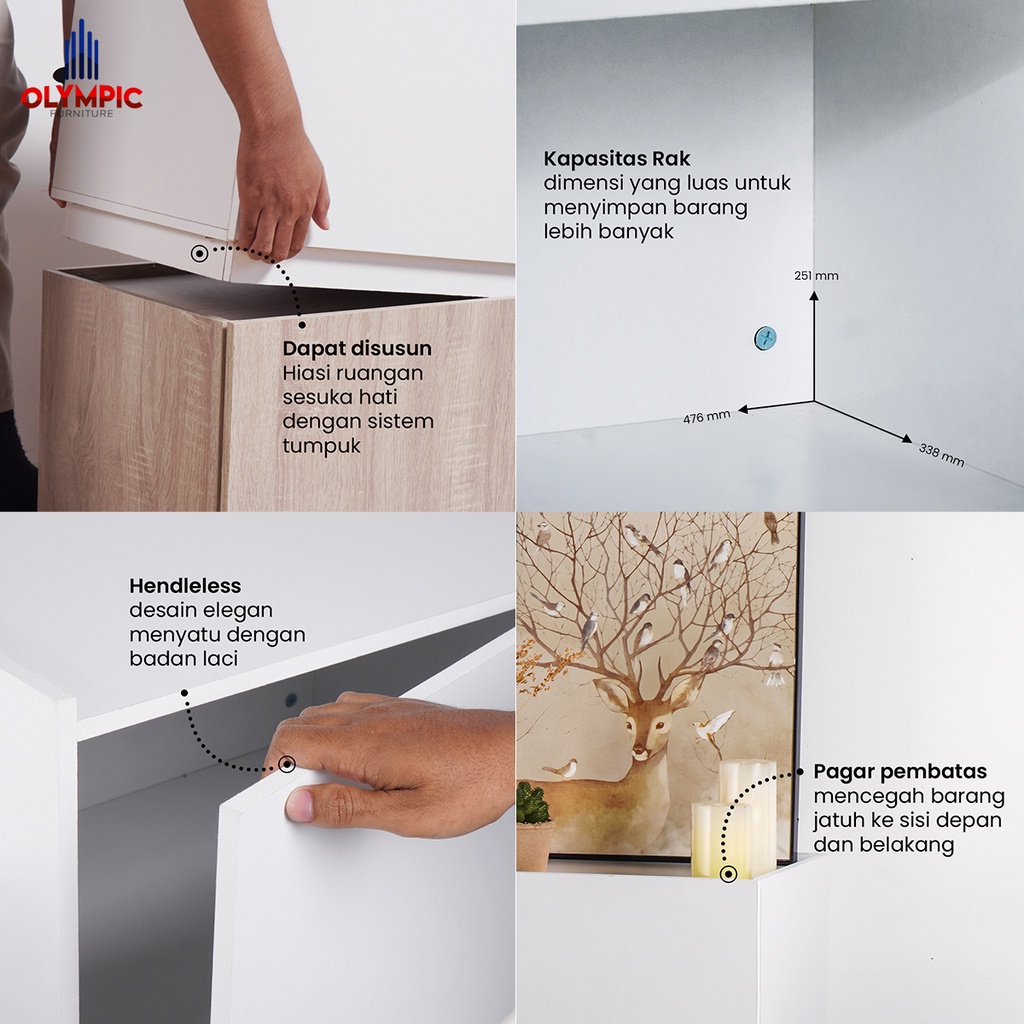 OLYMPIC
FURNITURE

Dapat disusun
Hiasi ruangan sesuka hati dengan sistem tumpuk

Kapasitas Rak
dimensi yang luas untuk menyimpan barang lebih banyak

251 mm
476 mm
338 mm

Hendleless
desain elegan menyatu dengan badan laci

Pagar pembatas
mencegah barang jatuh ke sisi depan dan belakang