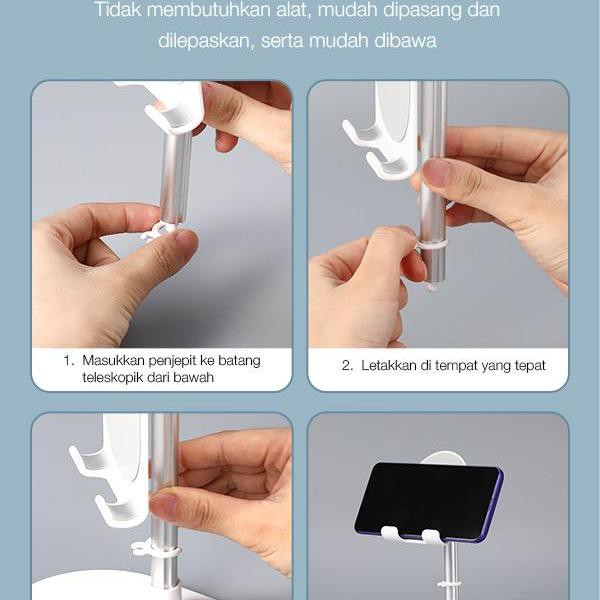 Tidak membutuhkan alat, mudah dipasang dan dilepaskan, serta mudah dibawa

1. Masukkan penjepit ke batang teleskopik dari bawah

2. Letakkan di tempat yang tepat