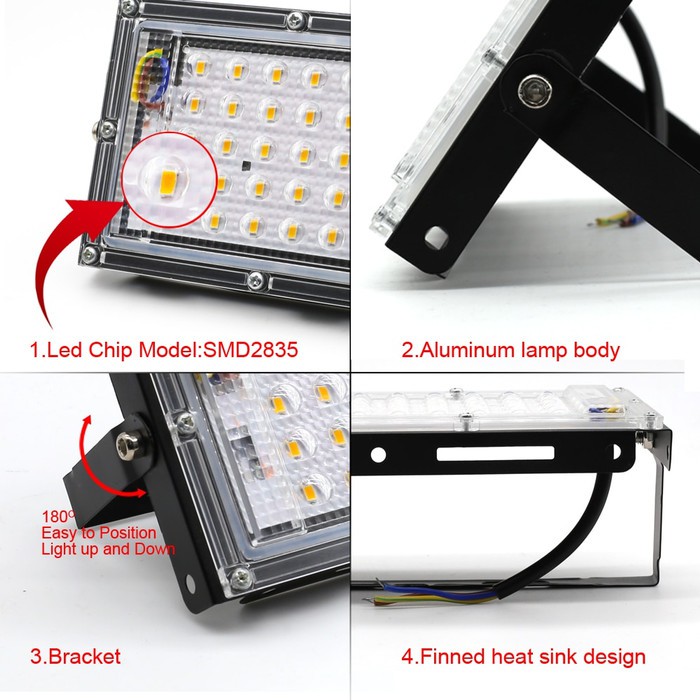 1.Led Chip Model:SMD2835

2.Aluminum lamp body

180°
Easy to Position
Light up and Down

3.Bracket

4.Finned heat sink design