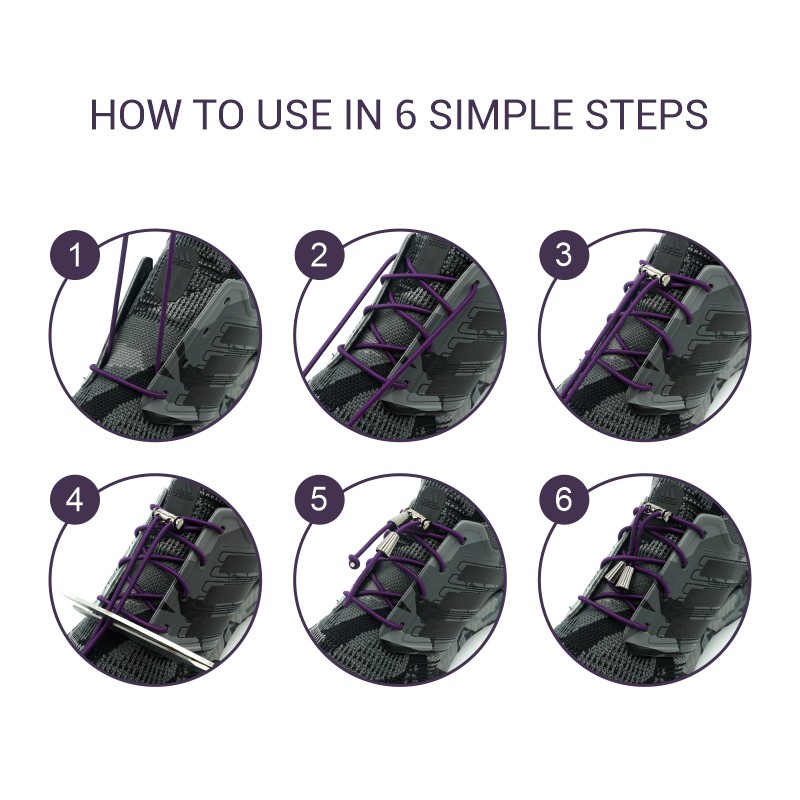 HOW TO USE IN 6 SIMPLE STEPS

1

2

3

4

5

6