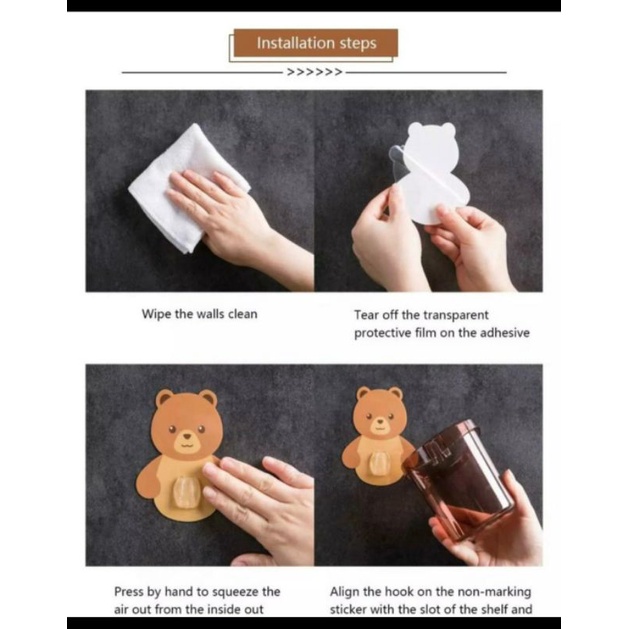 Installation steps

>>>>>>

Wipe the walls clean

Tear off the transparent protective film on the adhesive

Press by hand to squeeze the air out from the inside out

Align the hook on the non-marking sticker with the slot of the shelf and