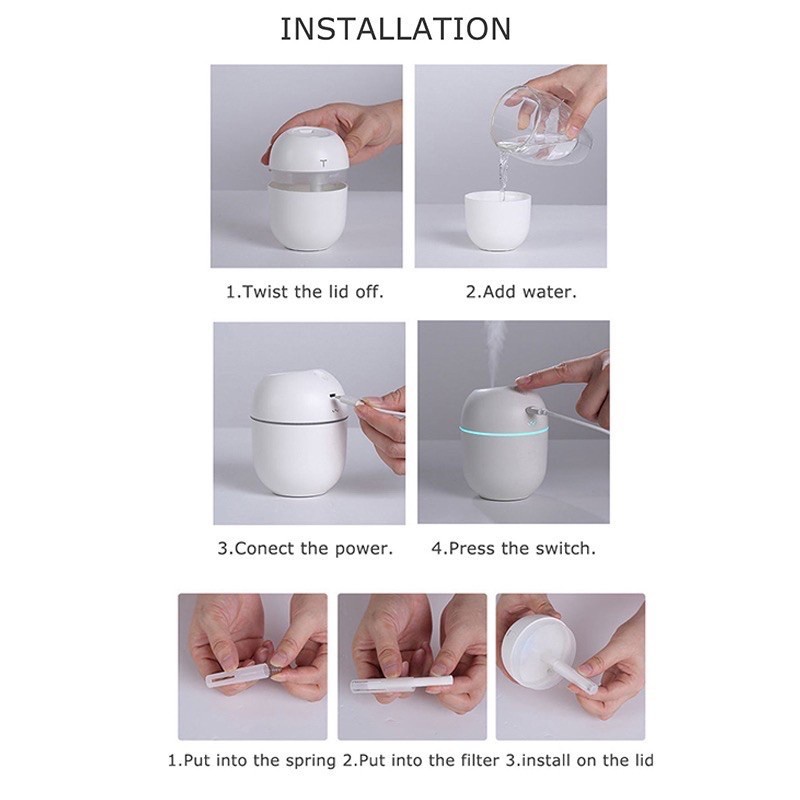 INSTALLATION

1.Twist the lid off.

2.Add water.

3.Conect the power.

4.Press the switch.

1.Put into the spring 2.Put into the filter 3.install on the lid