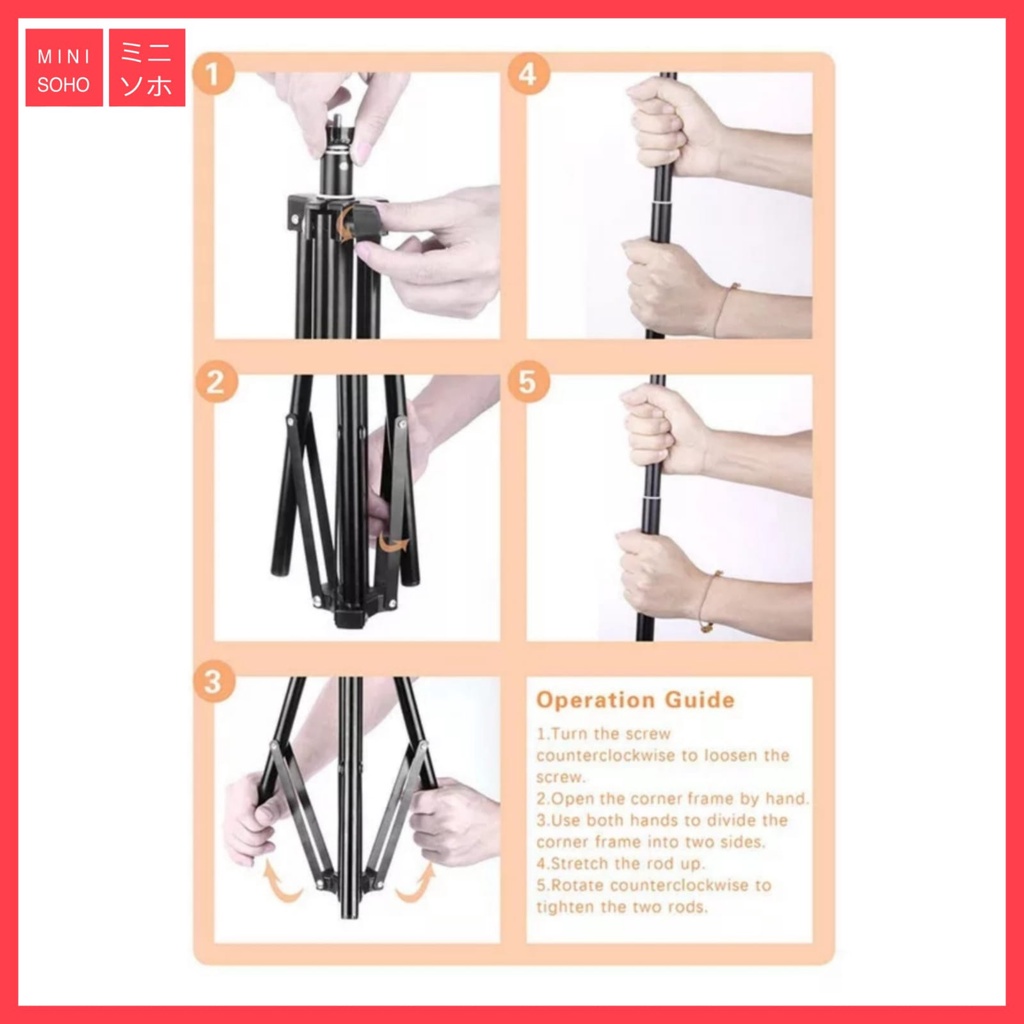 MINI SOHO

ミニソホ

1

4

2

5

3

Operation Guide

1.Turn the screw counterclockwise to loosen the screw.
2.Open the corner frame by hand.
3.Use both hands to divide the corner frame into two sides.
4.Stretch the rod up.
5.Rotate counterclockwise to tighten the two rods.