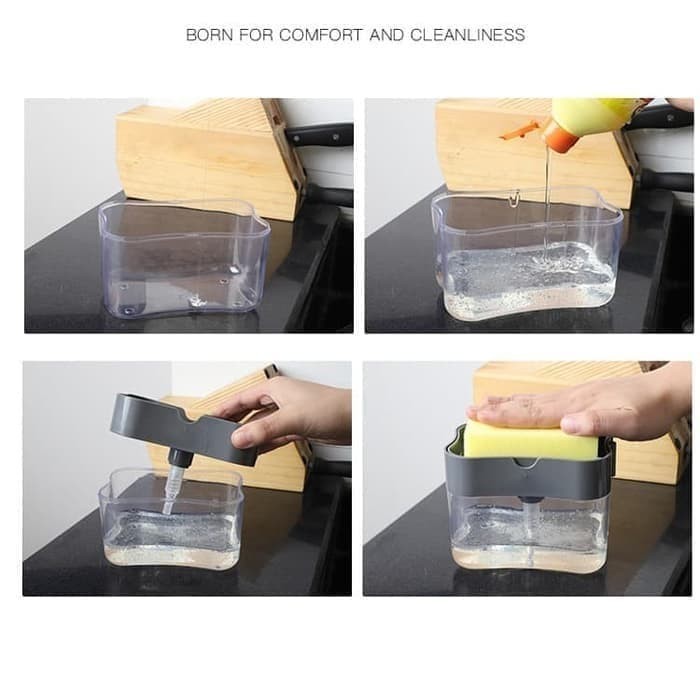 BORN FOR COMFORT AND CLEANLINESS