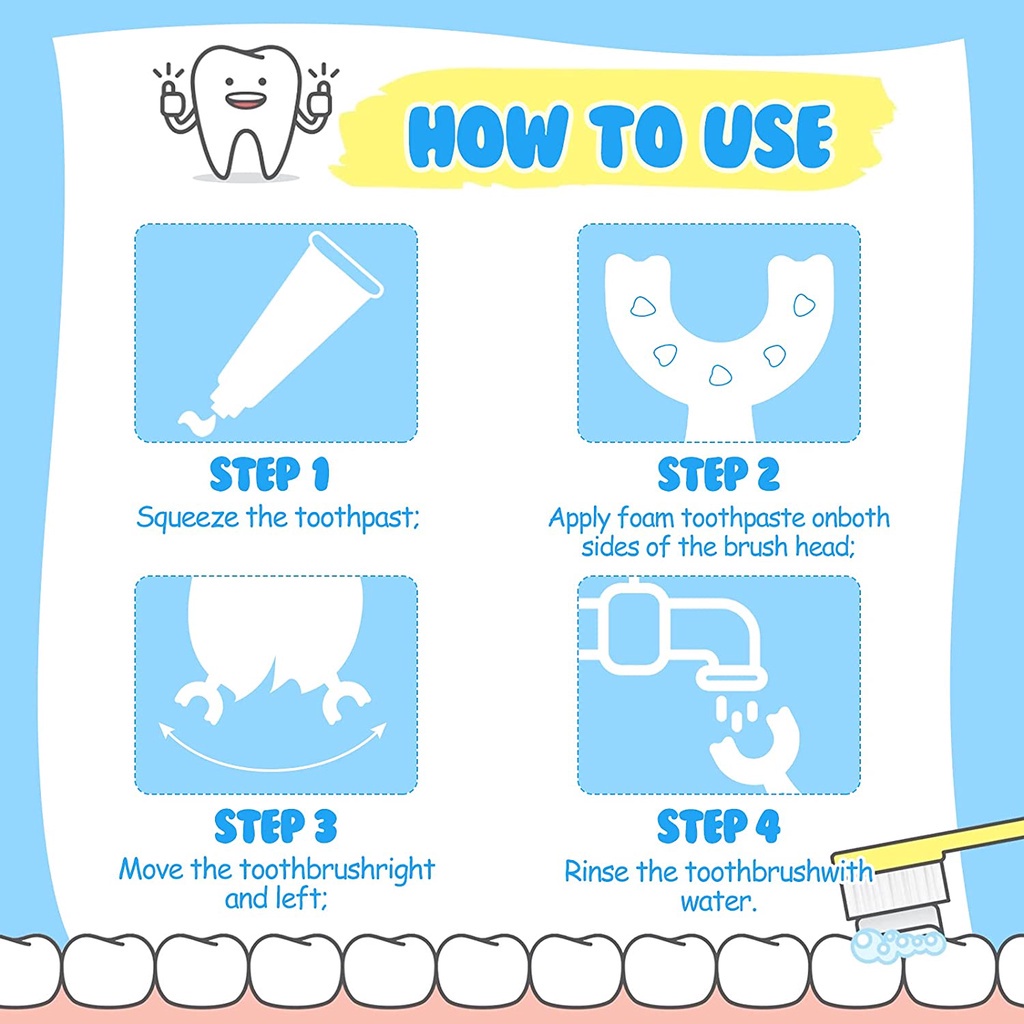 HOW TO USE

STEP 1
Squeeze the toothpast;

STEP 2
Apply foam toothpaste onboth sides of the brush head;

STEP 3
Move the toothbrushright and left;

STEP 4
Rinse the toothbrushwith water.