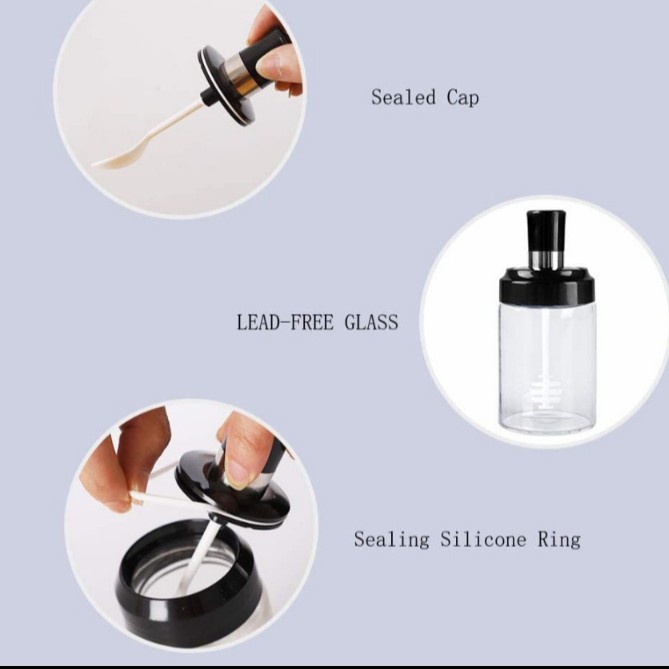 Sealed Cap

LEAD-FREE GLASS

Sealing Silicone Ring