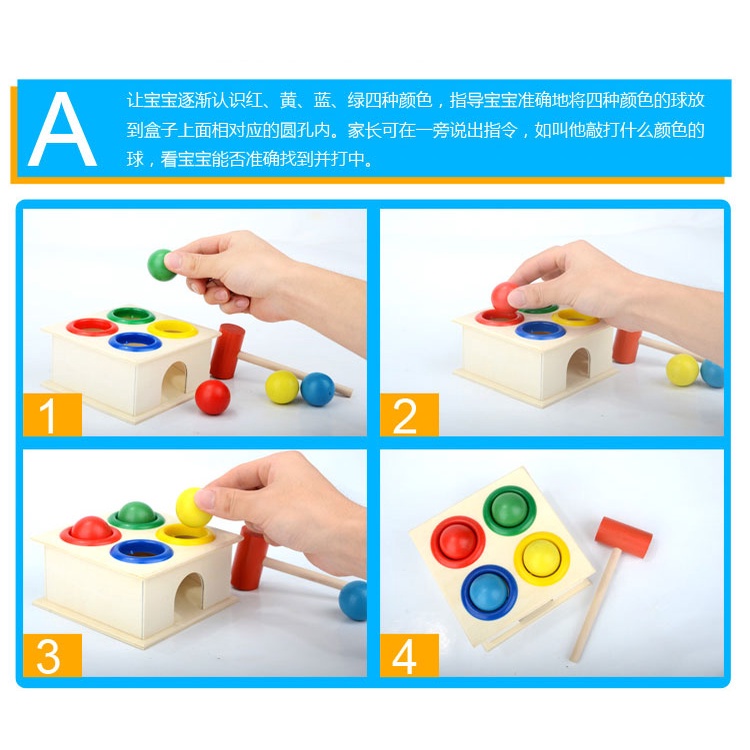 A

让宝宝逐渐认识红、黄、蓝、绿四种颜色，指导宝宝准确地将四种颜色的球放到盒子上面相对应的圆孔内。家长可在一旁说出指令，如叫他敲打什么颜色的球，看宝宝能否准确找到并打中。

1

2

3

4