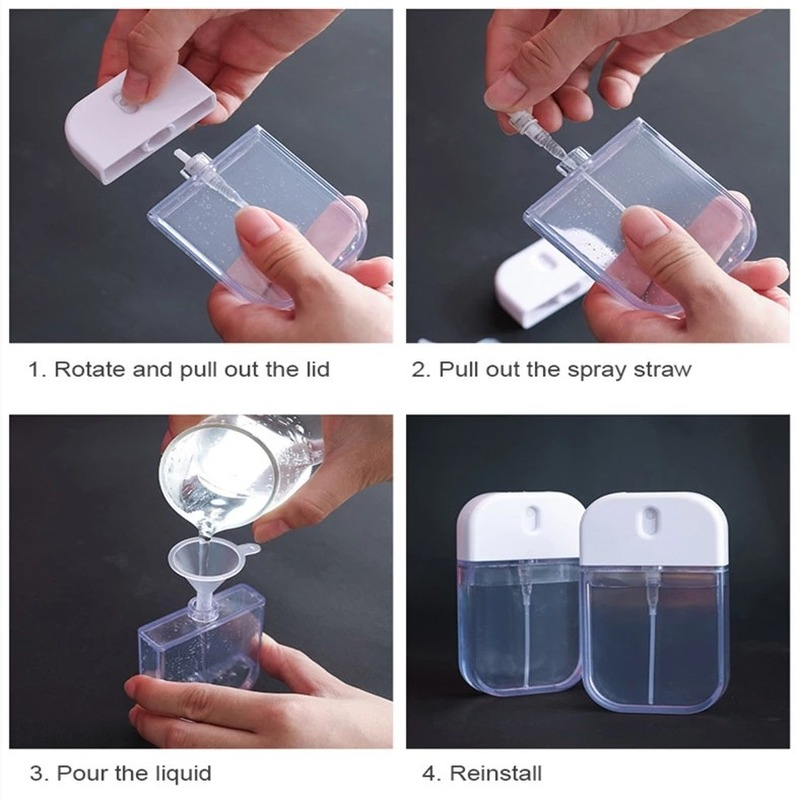 1. Rotate and pull out the lid

2. Pull out the spray straw

3. Pour the liquid

4. Reinstall