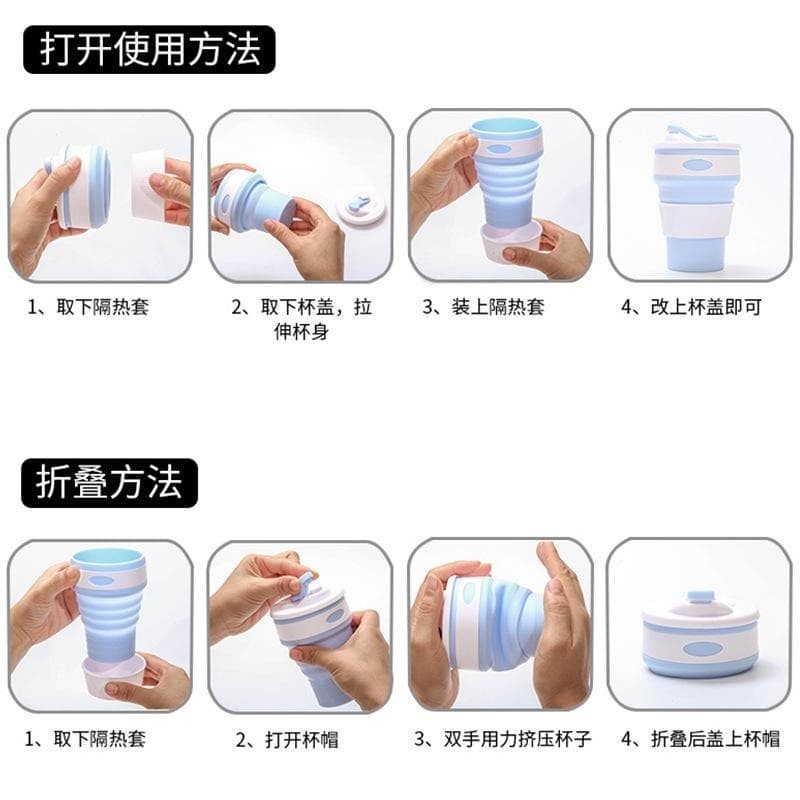 打开使用方法

1、取下隔热套

2、取下杯盖，拉伸杯身

3、装上隔热套

4、改上杯盖即可

折叠方法

1、取下隔热套

2、打开杯帽

3、双手用力挤压杯子

4、折叠后盖上杯帽