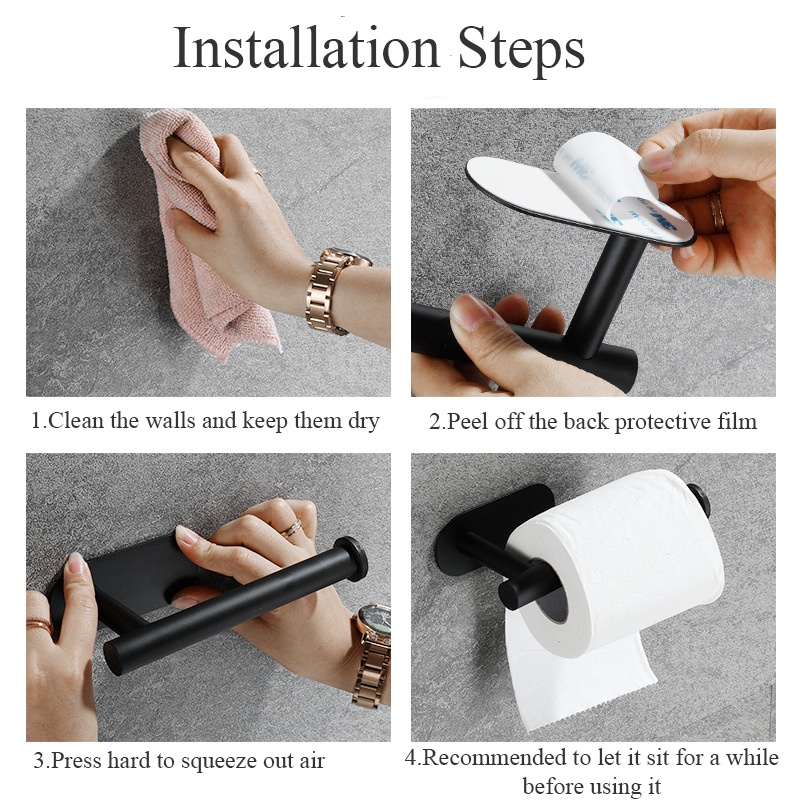 Installation Steps

1.Clean the walls and keep them dry

2.Peel off the back protective film

3.Press hard to squeeze out air

4.Recommended to let it sit for a while before using it