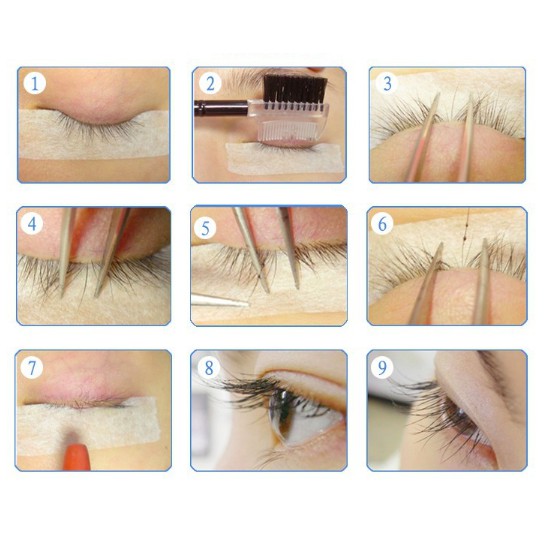 1
2
3
4
5
6
7
8
9