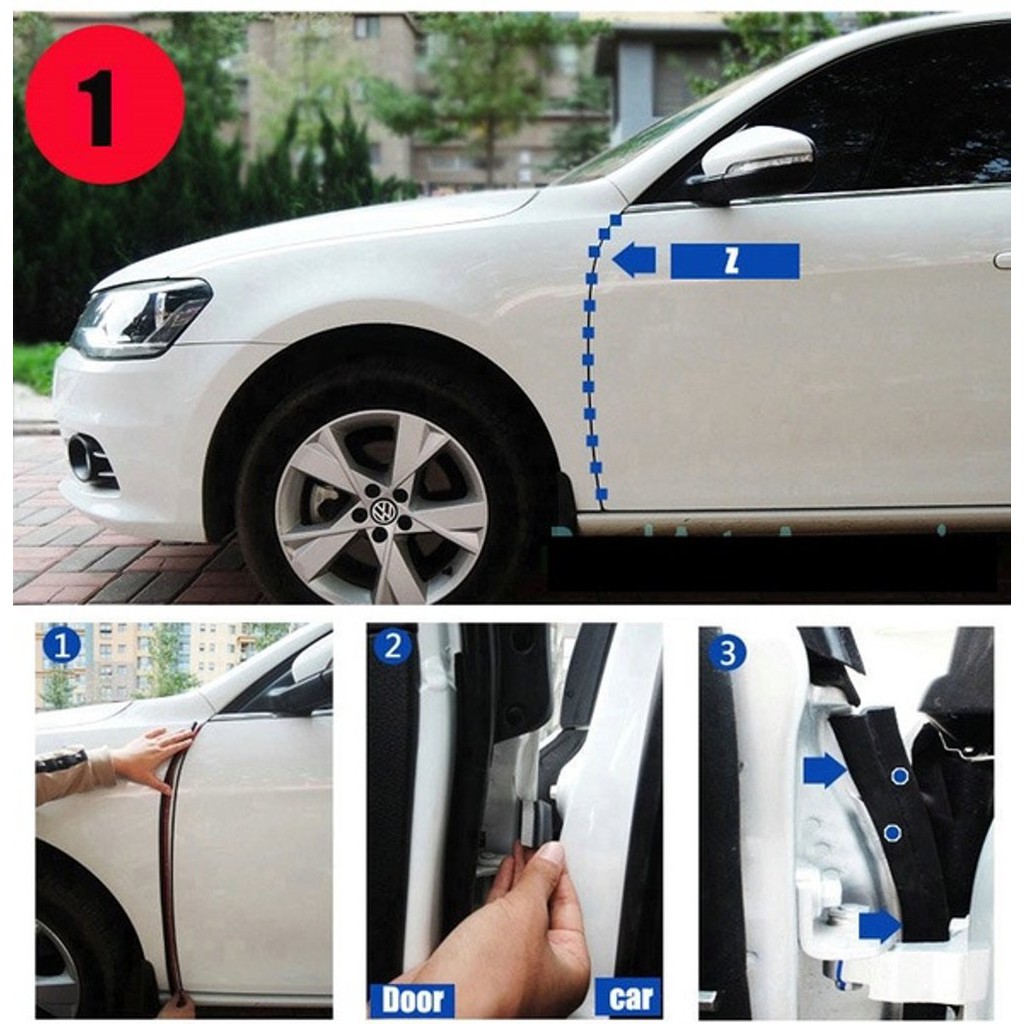 1

Z

1

2

Door

car

3