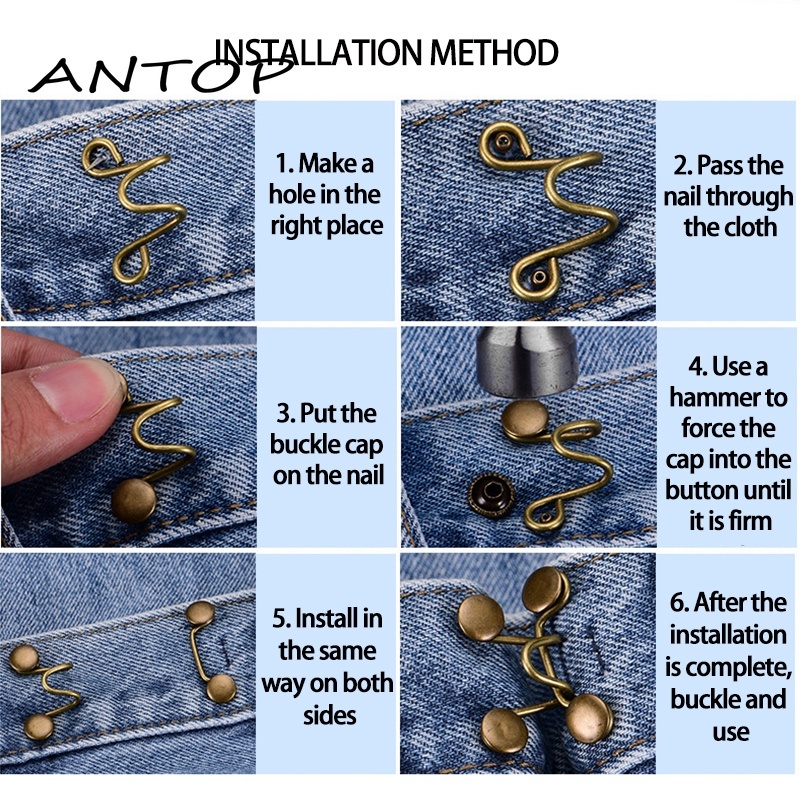 ANTOP

INSTALLATION METHOD

1. Make a hole in the right place

2. Pass the nail through the cloth

3. Put the buckle cap on the nail

4. Use a hammer to force the cap into the button until it is firm

5. Install in the same way on both sides

6. After the installation is complete, buckle and use