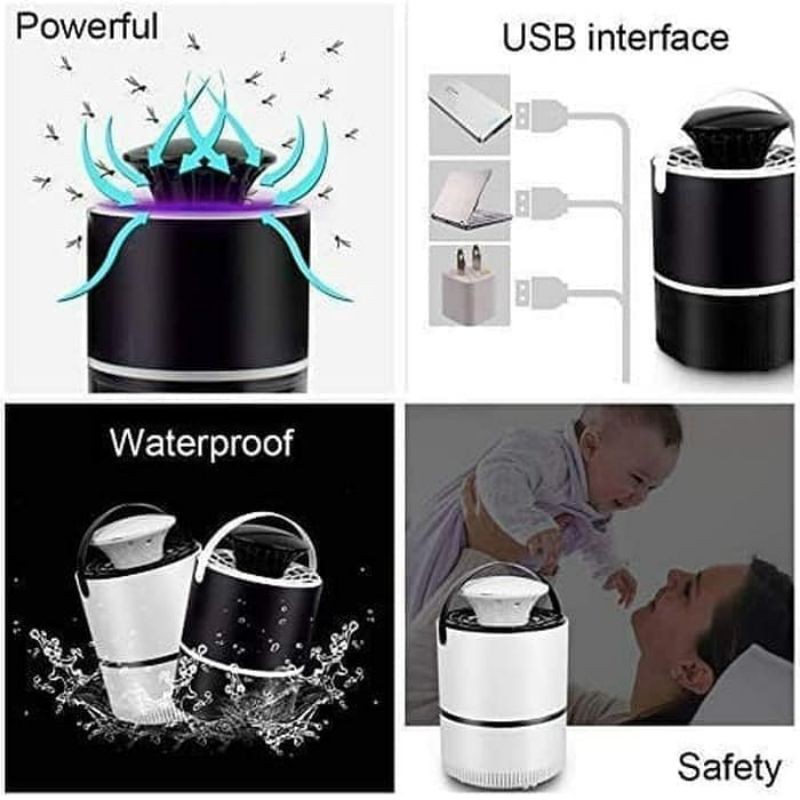 Powerful

USB interface

Waterproof

Safety