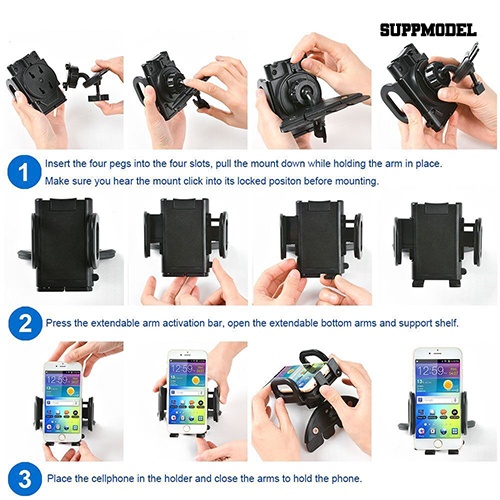 SUPPMODEL

1 Insert the four pegs into the four slots, pull the mount down while holding the arm in place. Make sure you hear the mount click into its locked positon before mounting.

2 Press the extendable arm activation bar, open the extendable bottom arms and support shelf.

12:59

12:59

12:59

3 Place the cellphone in the holder and close the arms to hold the phone.