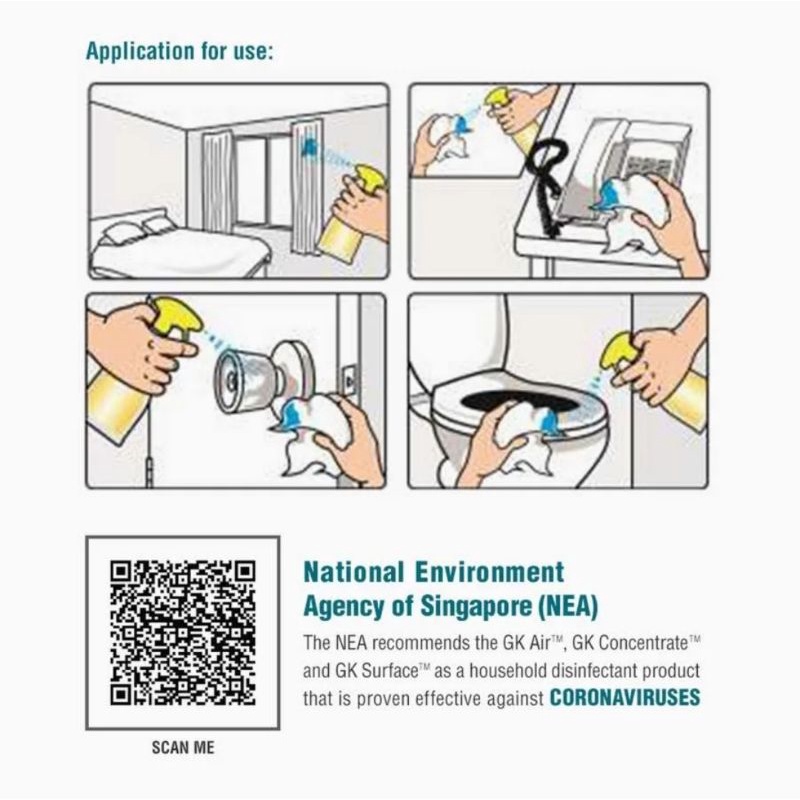 Application for use:

SCAN ME

National Environment Agency of Singapore (NEA)

The NEA recommends the GK Air™, GK Concentrate™ and GK Surface™ as a household disinfectant product that is proven effective against CORONAVIRUSES