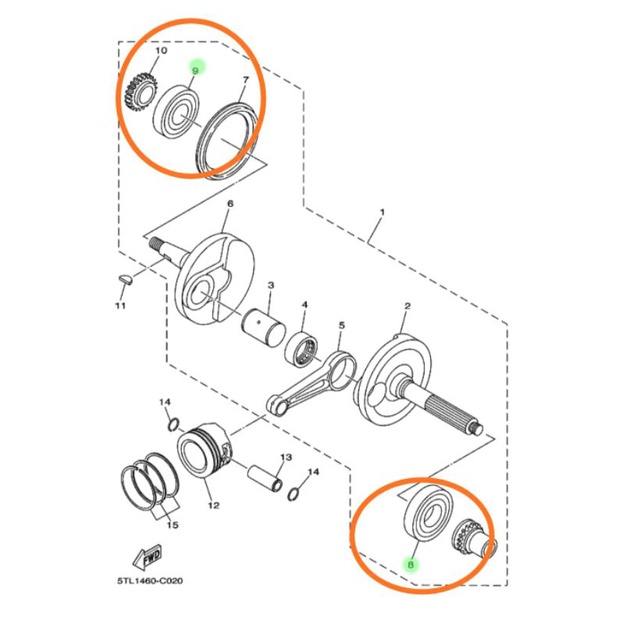 10
9
7
6
1
11
3
4
5
2
14
13
14
12
15
8
FWD
5TL1460-C020