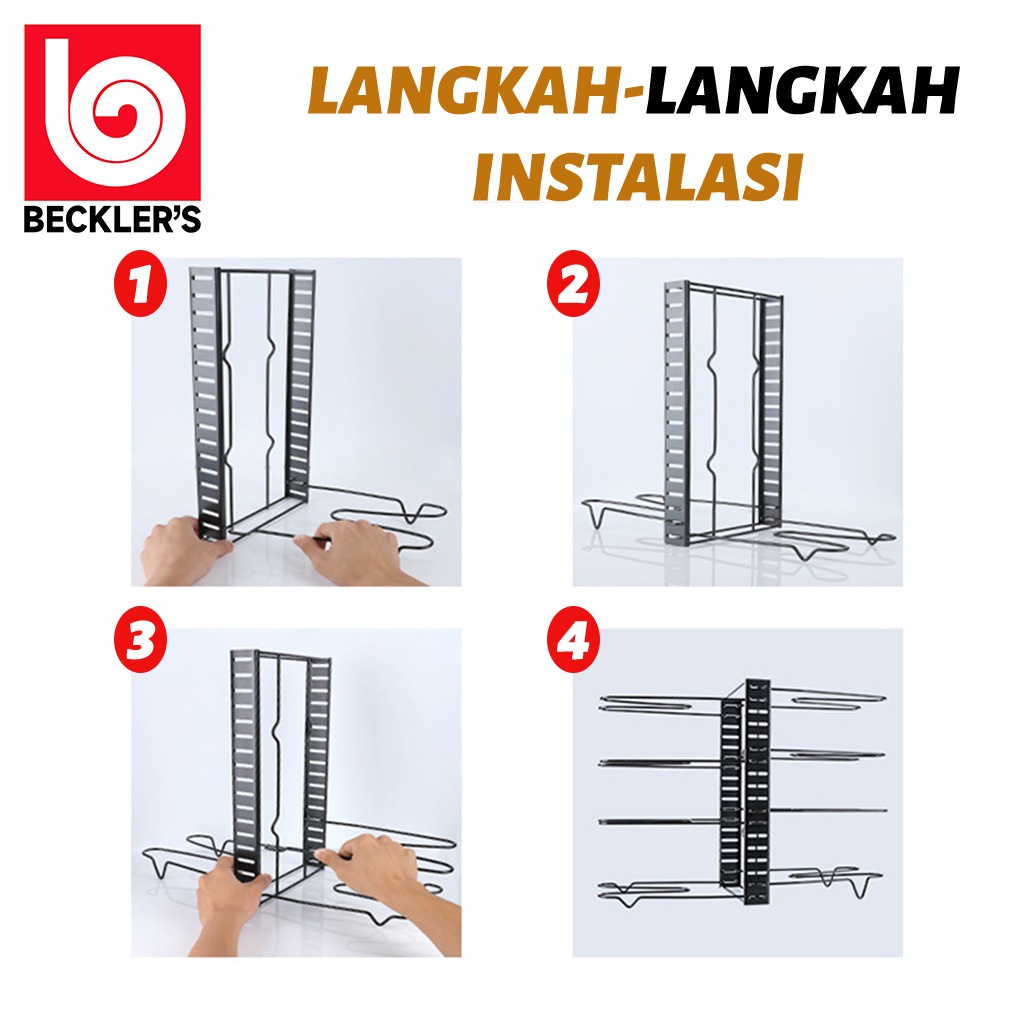 BECKLER'S

LANGKAH-LANGKAH INSTALASI

1

2

3

4