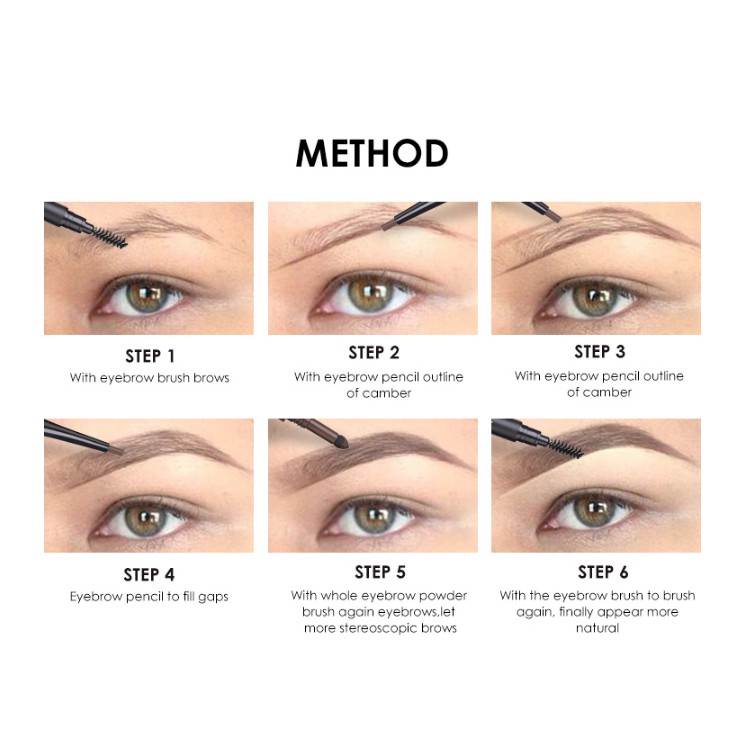 METHOD

STEP 1
With eyebrow brush brows

STEP 2
With eyebrow pencil outline of camber

STEP 3
With eyebrow pencil outline of camber

STEP 4
Eyebrow pencil to fill gaps

STEP 5
With whole eyebrow powder brush again eyebrows,let more stereoscopic brows

STEP 6
With the eyebrow brush to brush again, finally appear more natural