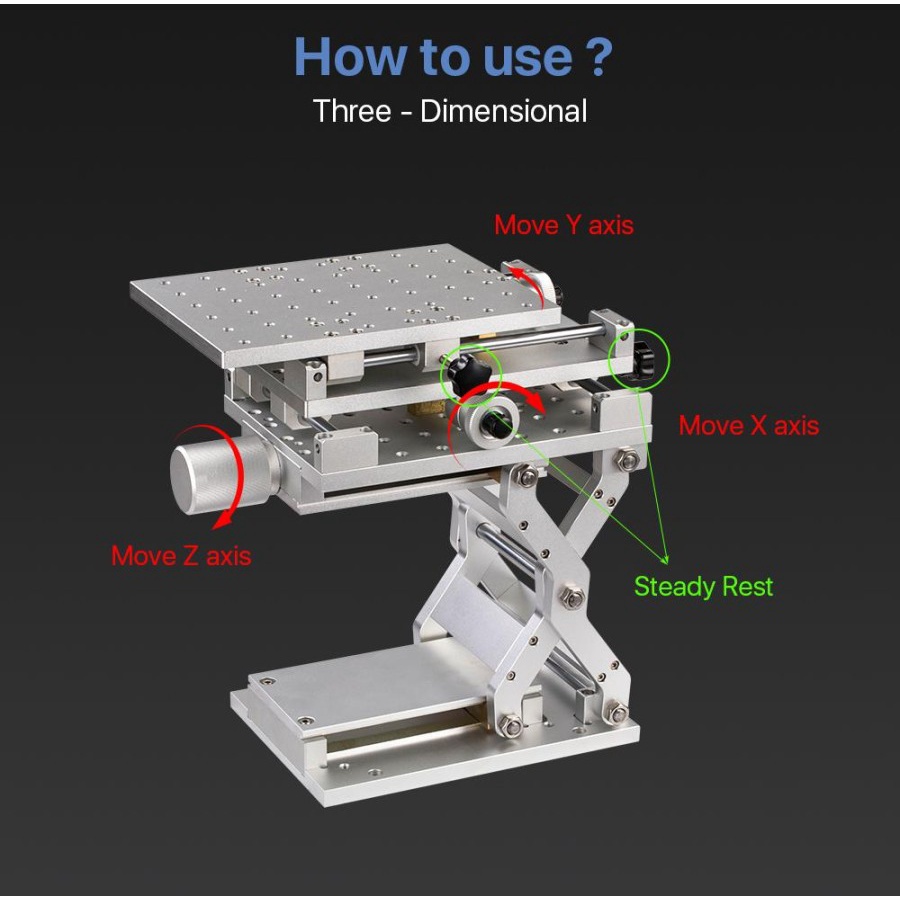 How to use ?
Three - Dimensional

Move Y axis

Move X axis

Move Z axis

Steady Rest