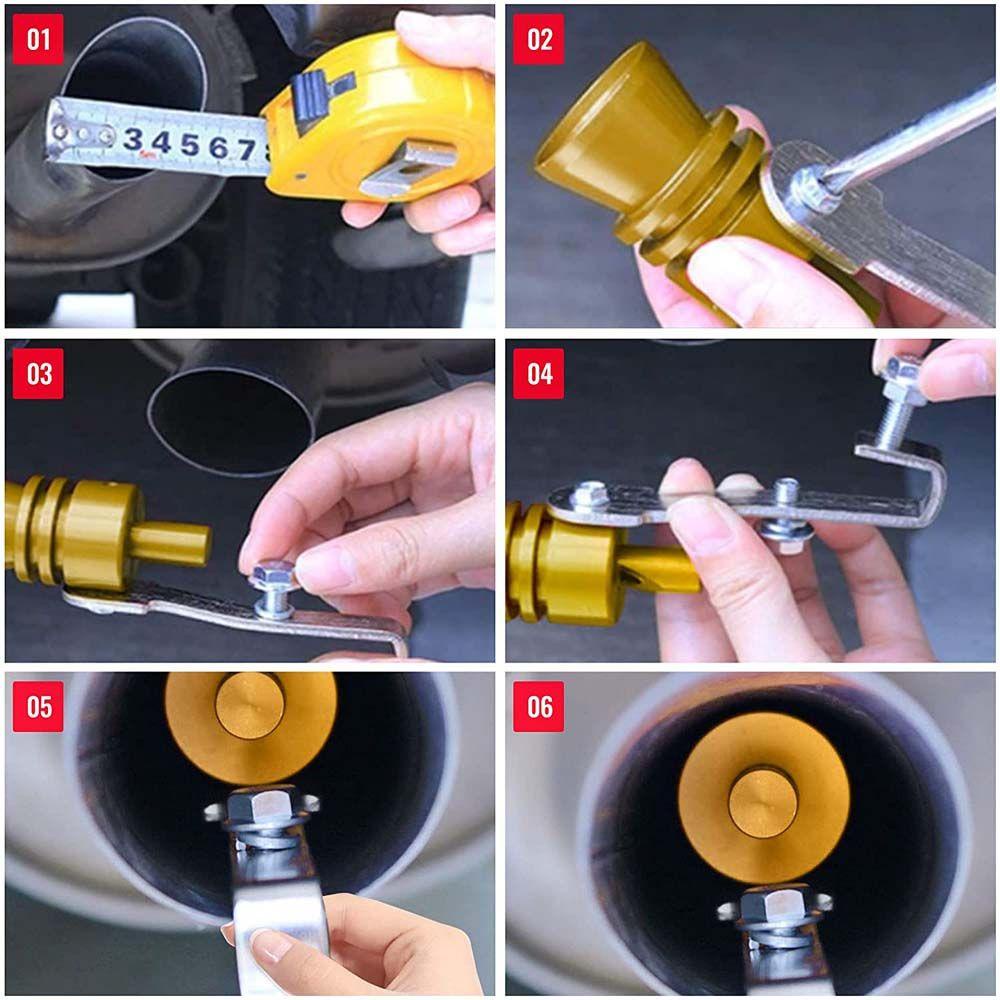 01

3 4 5 6 7

02

03

04

05

06