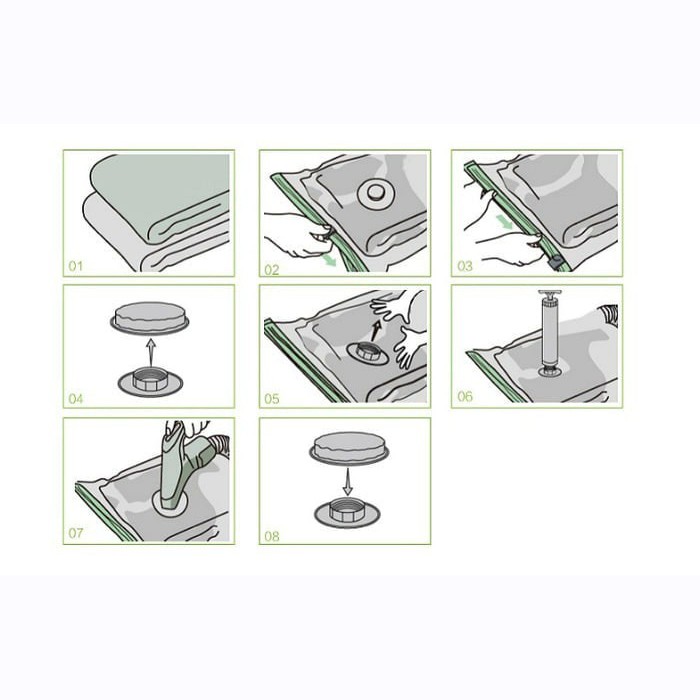 01

02

03

04

05

06

07

08