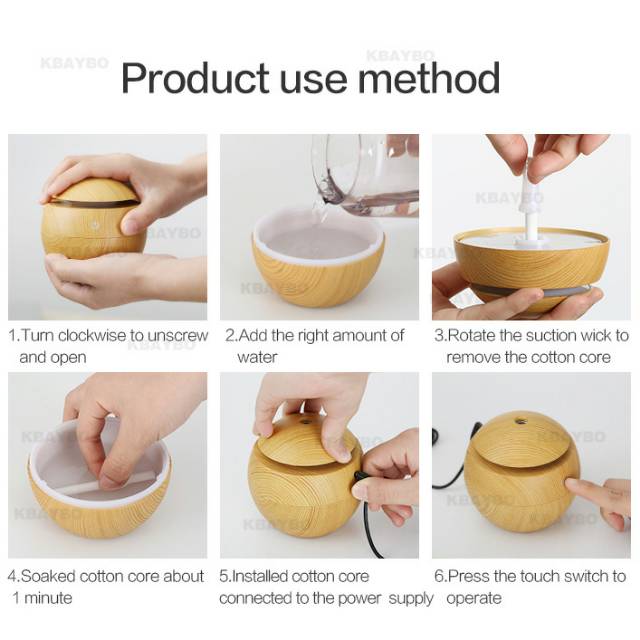 KBAYBO

KBAYBO

Product use method

1.Turn clockwise to unscrew and open

2.Add the right amount of water

3.Rotate the suction wick to remove the cotton core

4.Soaked cotton core about 1 minute

5.Installed cotton core connected to the power supply

6.Press the touch switch to operate