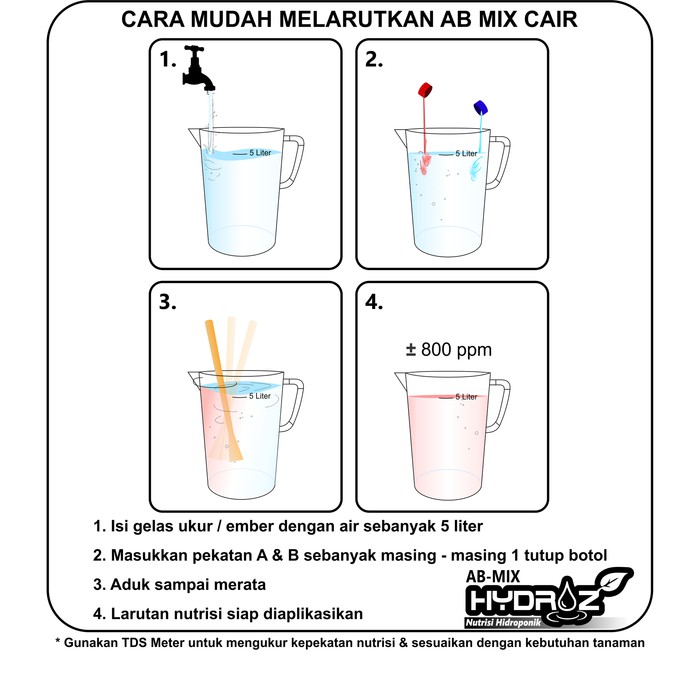 CARA MUDAH MELARUTKAN AB MIX CAIR

1.
5 Liter

2.
5 Liter

3.
5 Liter

4.
± 800 ppm
5 Liter

1. Isi gelas ukur / ember dengan air sebanyak 5 liter

2. Masukkan pekatan A & B sebanyak masing - masing 1 tutup botol

3. Aduk sampai merata

4. Larutan nutrisi siap diaplikasikan

AB-MIX
HYDROZ
Nutrisi Hidroponik

* Gunakan TDS Meter untuk mengukur kepekatan nutrisi & sesuaikan dengan kebutuhan tanaman