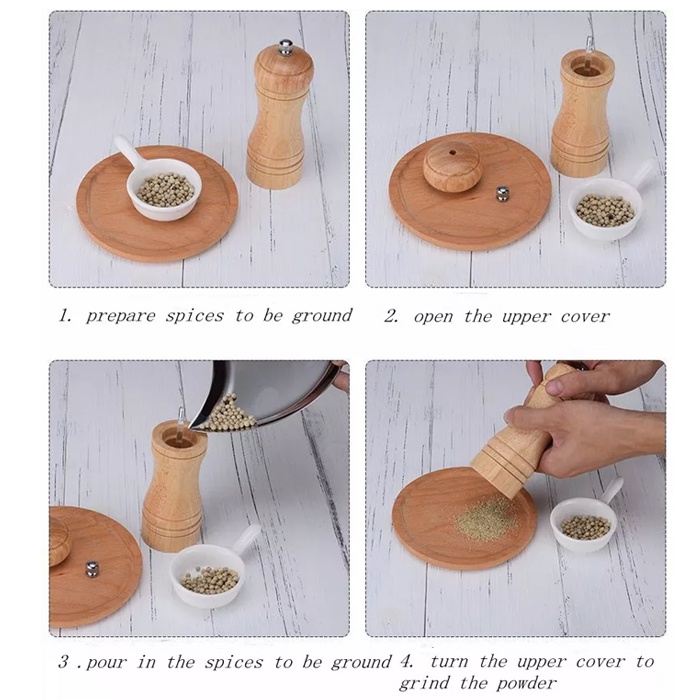 1. prepare spices to be ground

2. open the upper cover

3 .pour in the spices to be ground

4. turn the upper cover to grind the powder