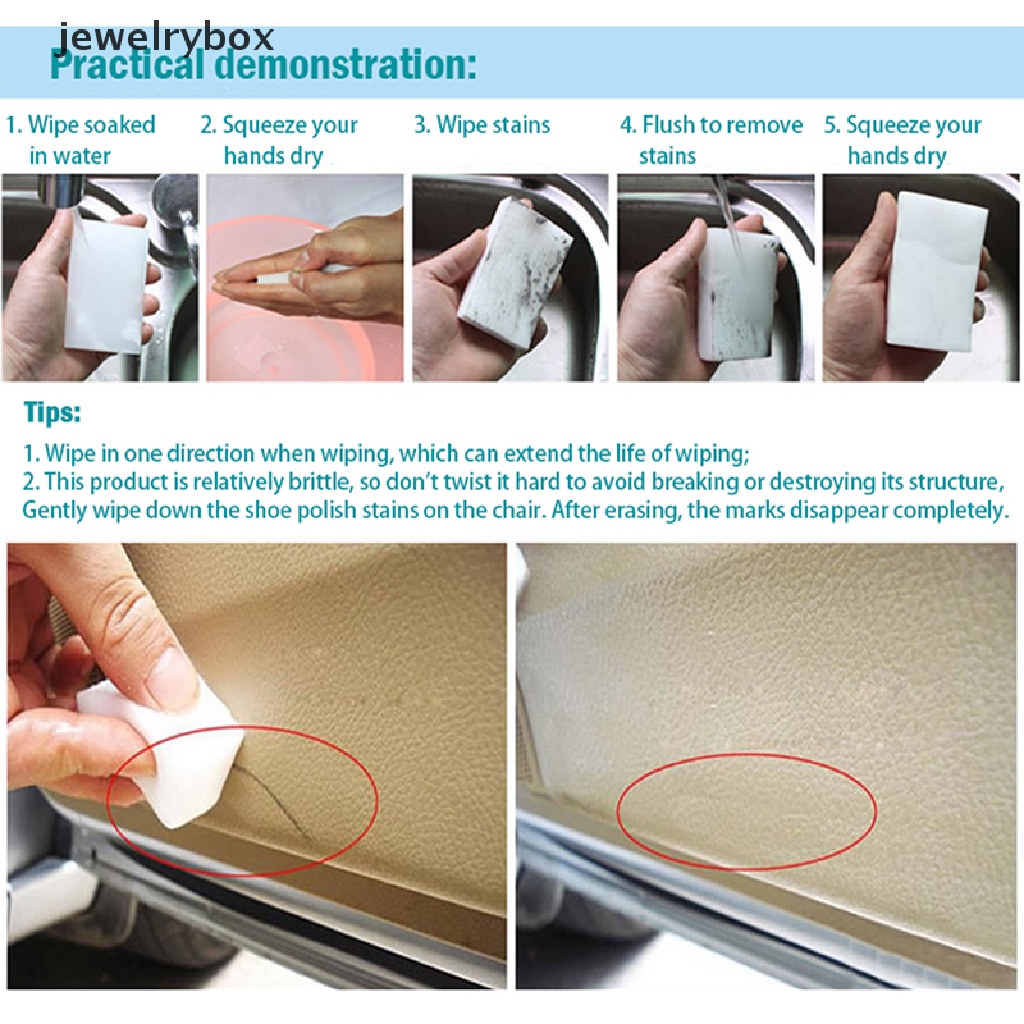 jewelrybox

Practical demonstration:

1. Wipe soaked in water

2. Squeeze your hands dry

3. Wipe stains

4. Flush to remove stains

5. Squeeze your hands dry

Tips:

1. Wipe in one direction when wiping, which can extend the life of wiping;
2. This product is relatively brittle, so don't twist it hard to avoid breaking or destroying its structure, Gently wipe down the shoe polish stains on the chair. After erasing, the marks disappear completely.