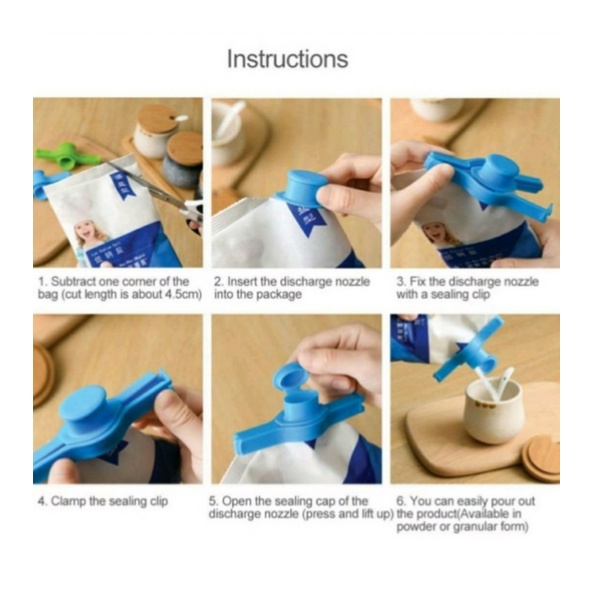 Instructions

1. Subtract one corner of the bag (cut length is about 4.5cm)

2. Insert the discharge nozzle into the package

3. Fix the discharge nozzle with a sealing clip

4. Clamp the sealing clip

5. Open the sealing cap of the discharge nozzle (press and lift up)

6. You can easily pour out the product(Available in powder or granular form)