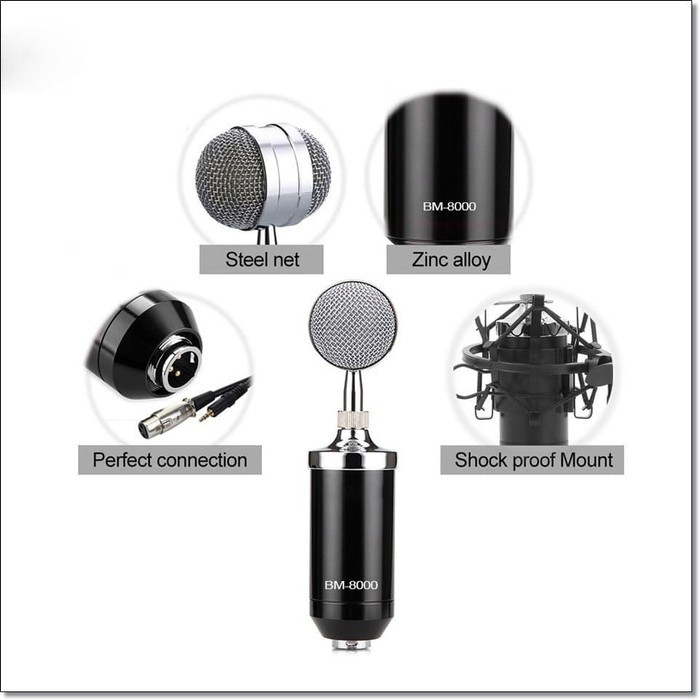 BM-8000

Steel net

Zinc alloy

Perfect connection

Shock proof Mount

BM-8000