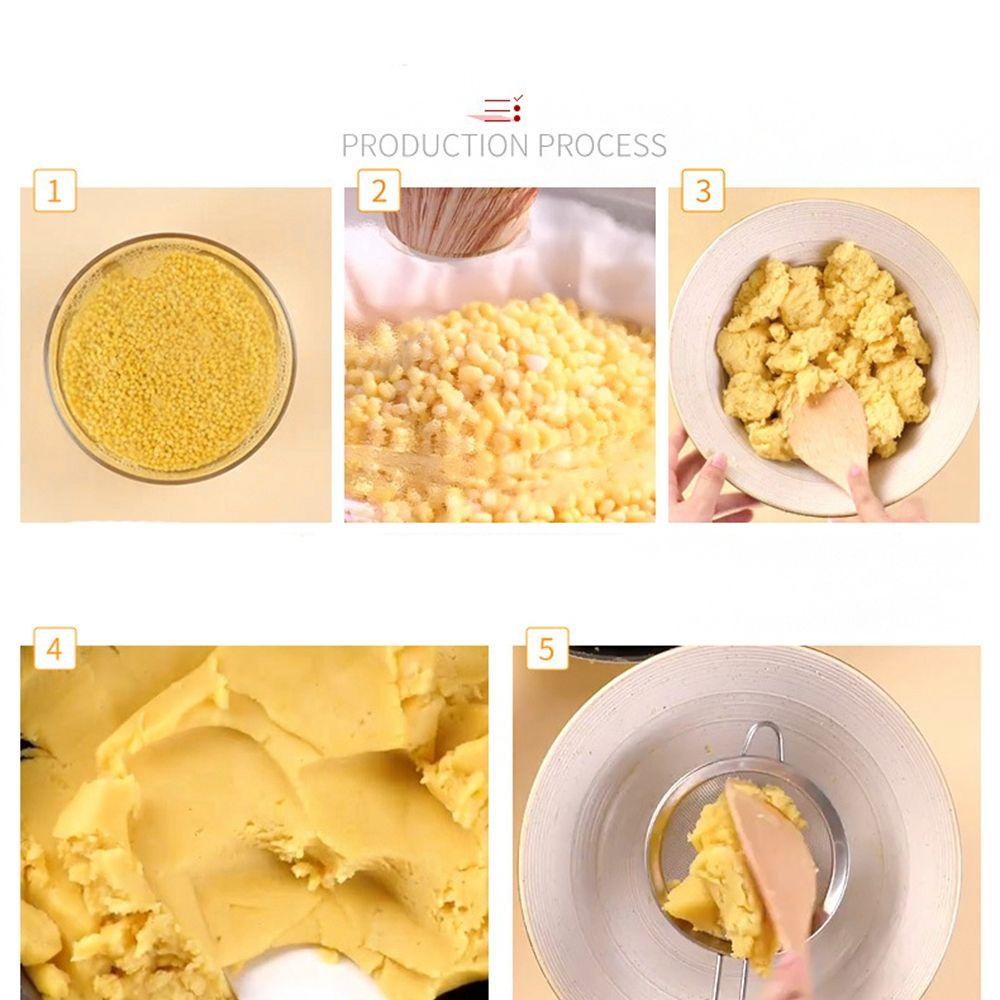 PRODUCTION PROCESS

1

2

3

4

5