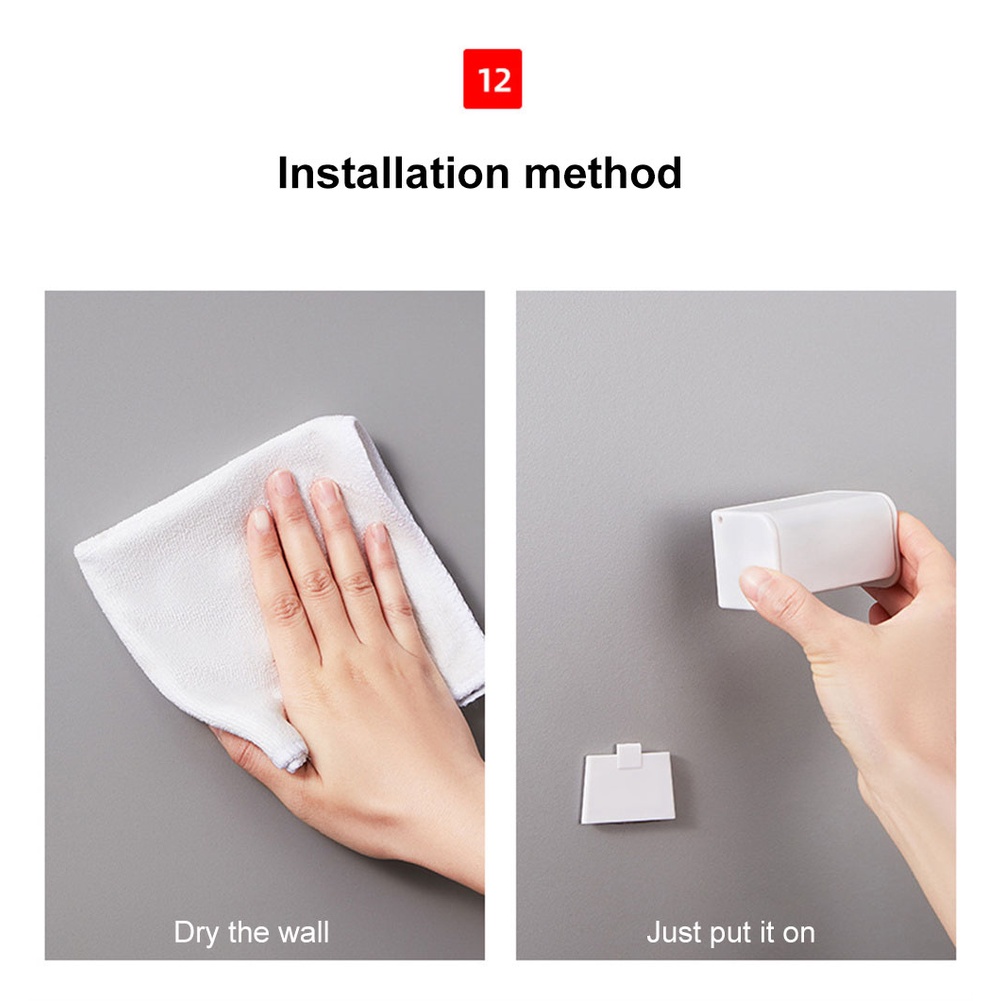 12

Installation method

Dry the wall

Just put it on