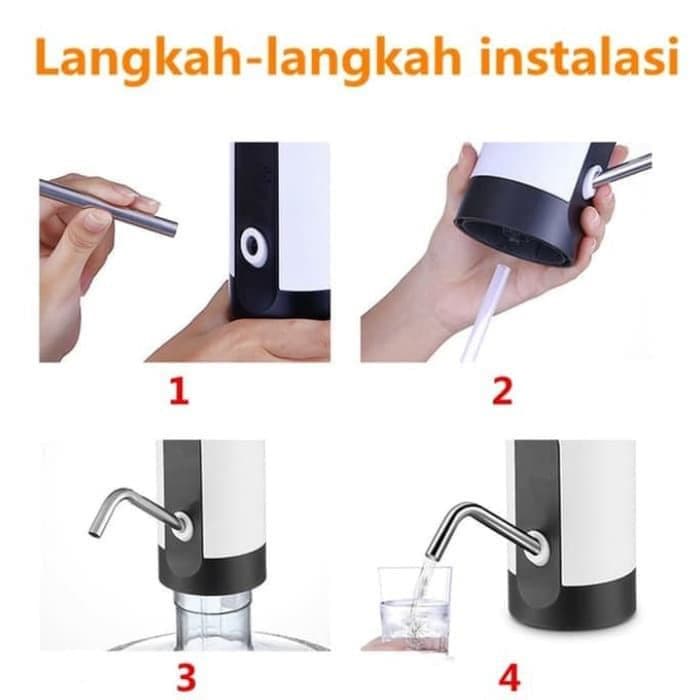 Langkah-langkah instalasi

1

2

3

4