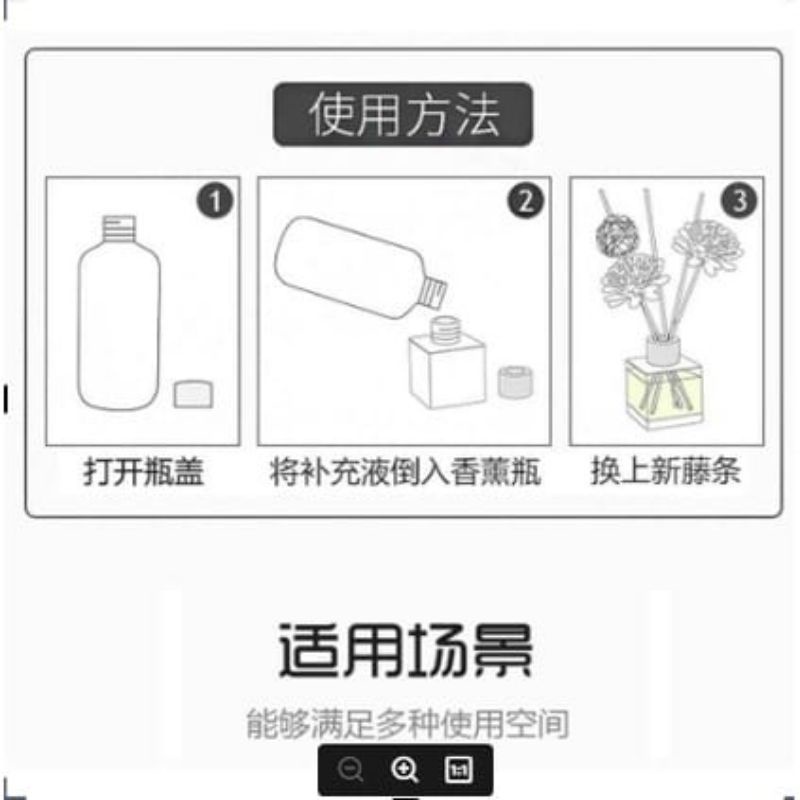 使用方法

1
打开瓶盖

2
将补充液倒入香薰瓶

3
换上新藤条

适用场景

能够满足多种使用空间

1:1