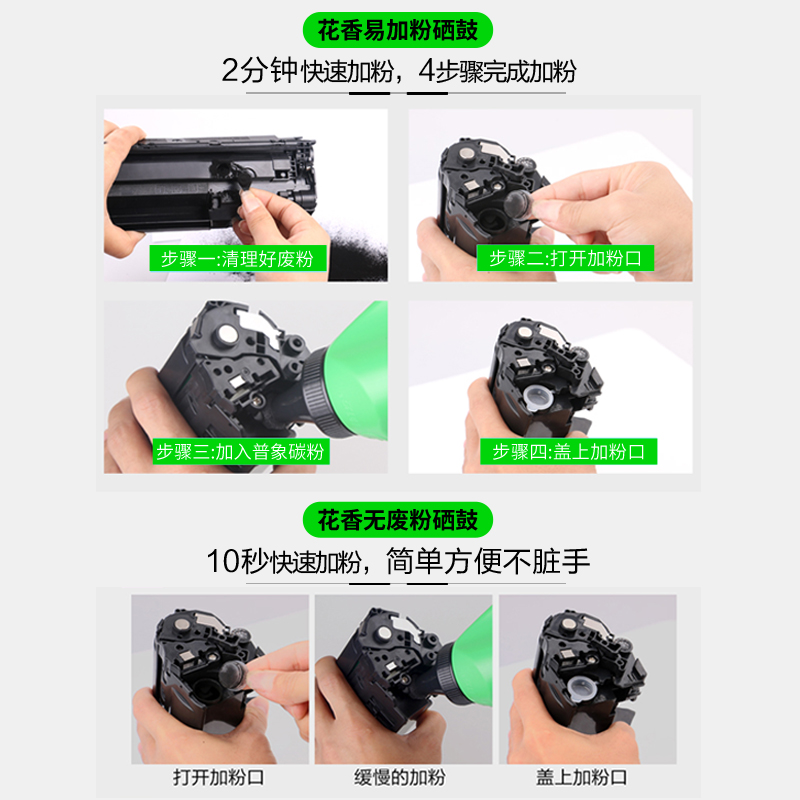 花香易加粉硒鼓

2分钟快速加粉，4步骤完成加粉

步骤一:清理好废粉

步骤二:打开加粉口

步骤三:加入普象碳粉

步骤四:盖上加粉口

花香无废粉硒鼓

10秒快速加粉，简单方便不脏手

打开加粉口

缓慢的加粉

盖上加粉口