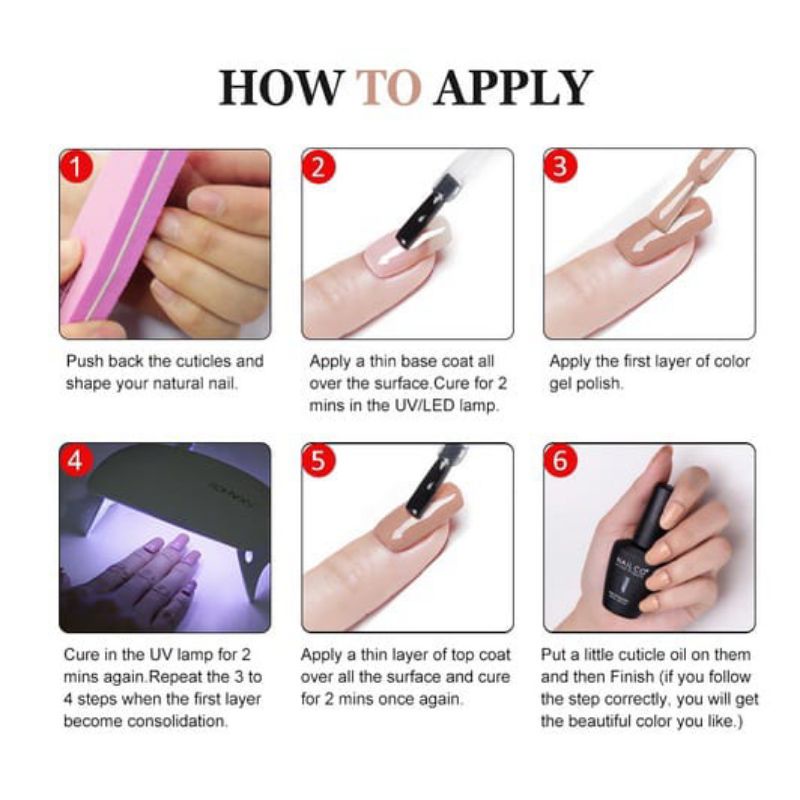 HOW TO APPLY

1

Push back the cuticles and shape your natural nail.

2

Apply a thin base coat all over the surface.Cure for 2 mins in the UV/LED lamp.

3

Apply the first layer of color gel polish.

4

Cure in the UV lamp for 2 mins again.Repeat the 3 to 4 steps when the first layer become consolidation.

5

Apply a thin layer of top coat over all the surface and cure for 2 mins once again.

6

NAILCO

Put a little cuticle oil on them and then Finish (if you follow the step correctly, you will get the beautiful color you like.)