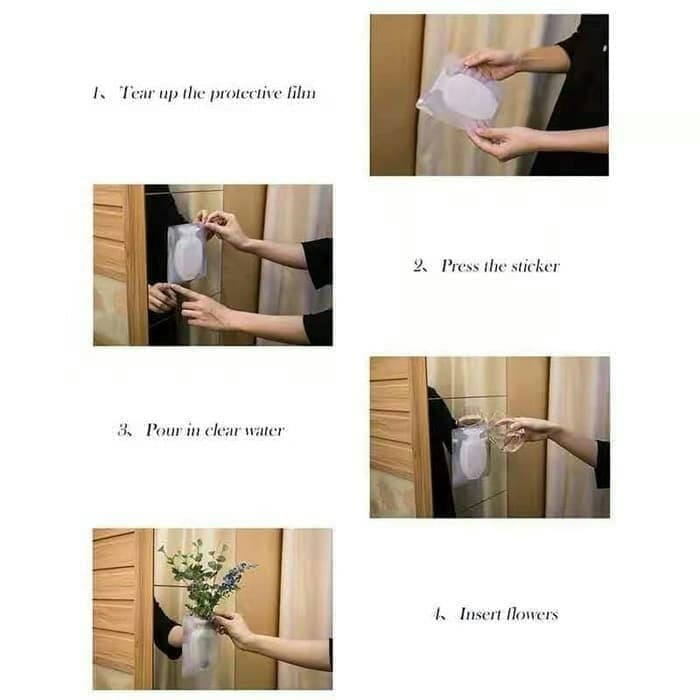 1、Tear up the protective film

2、Press the sticker

3、Pour in clear water

4、Insert flowers