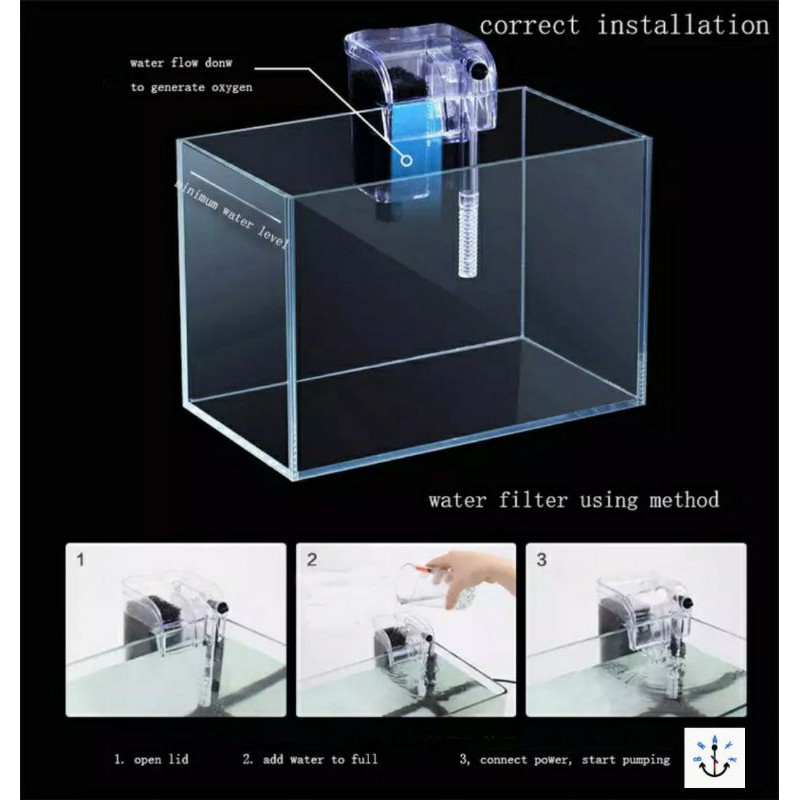 correct installation

water flow donw
to generate oxygen

minimum water level

water filter using method

1

2

3

1. open lid

2. add water to full

3, connect power, start pumping