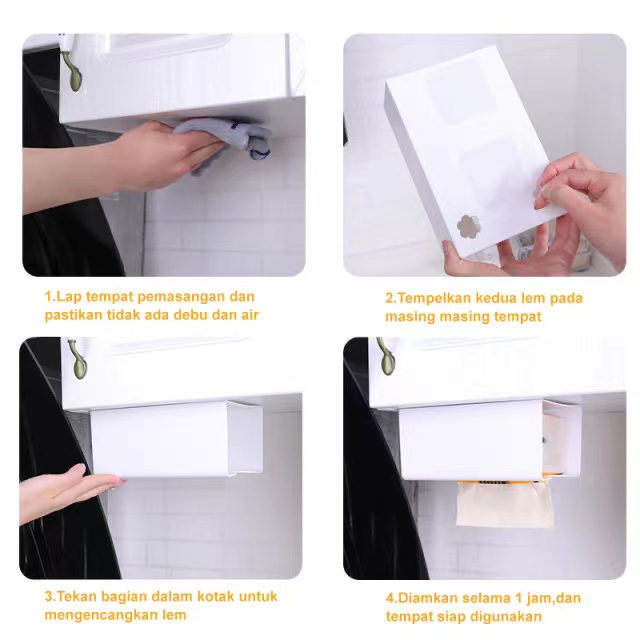 1.Lap tempat pemasangan dan pastikan tidak ada debu dan air

2.Tempelkan kedua lem pada masing masing tempat

3.Tekan bagian dalam kotak untuk mengencangkan lem

4.Diamkan selama 1 jam,dan tempat siap digunakan