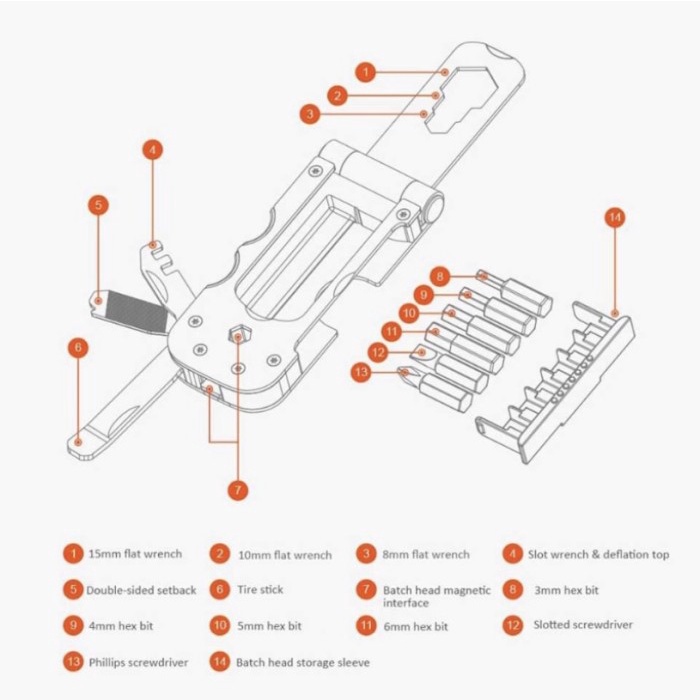 1
2
3
4
5
6
7
8
9
10
11
12
13
14

1 15mm flat wrench
2 10mm flat wrench
3 8mm flat wrench
4 Slot wrench & deflation top
5 Double-sided setback
6 Tire stick
7 Batch head magnetic interface
8 3mm hex bit
9 4mm hex bit
10 5mm hex bit
11 6mm hex bit
12 Slotted screwdriver
13 Phillips screwdriver
14 Batch head storage sleeve